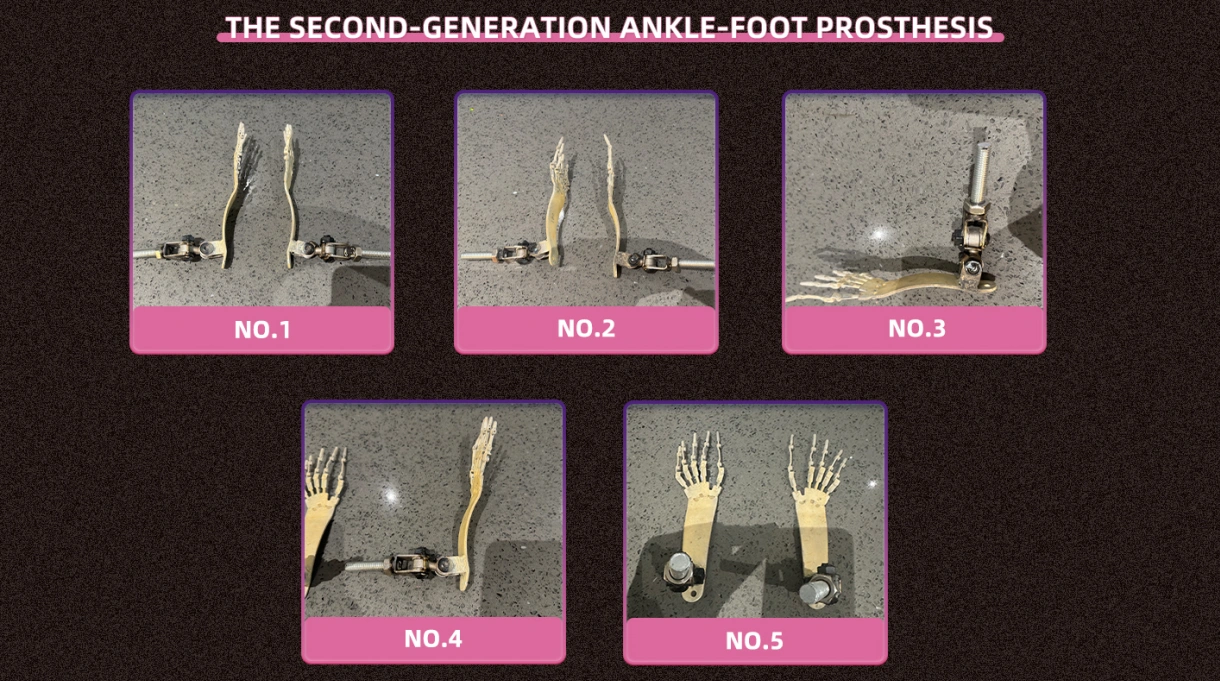 THE SECOND-GENERATION ANKLE-FOOT PROSTHESIS

NO.1

NO.2

NO.3

NO.4

NO.5