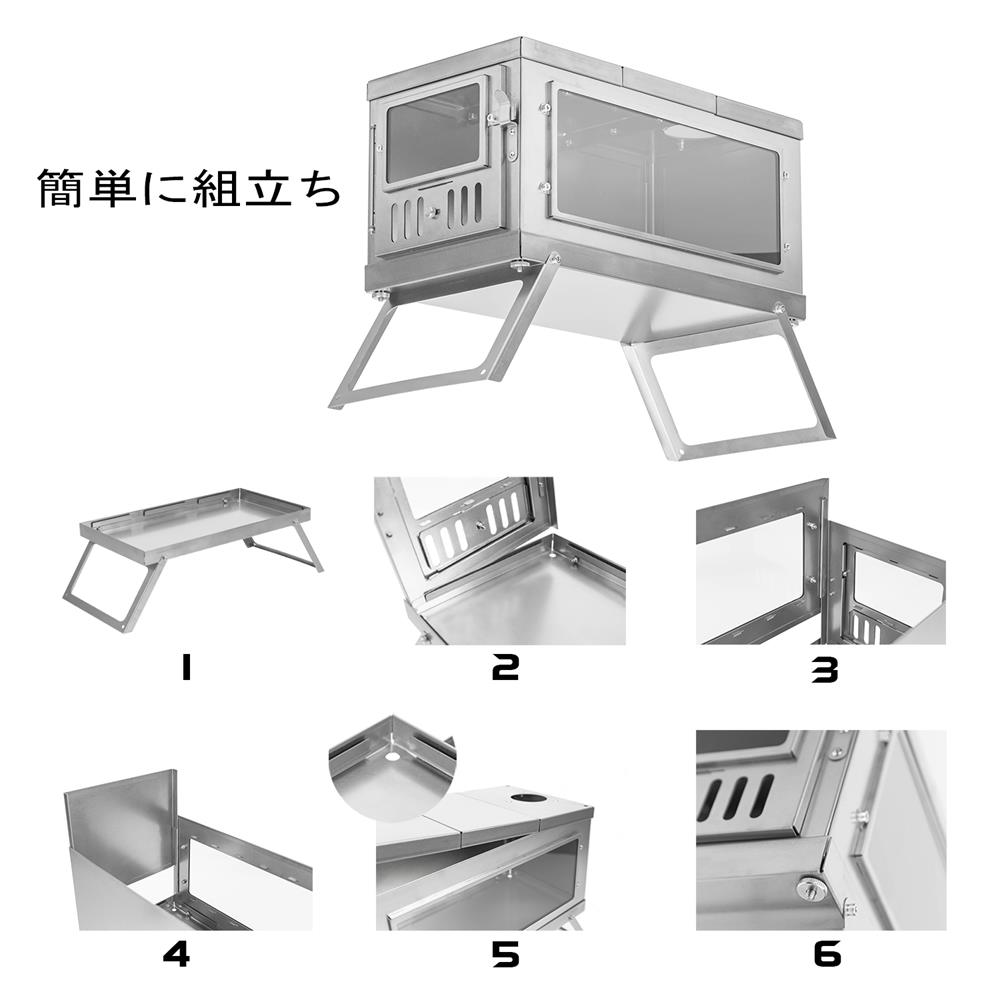 簡単に組立ち

1

2

3

4

5

6