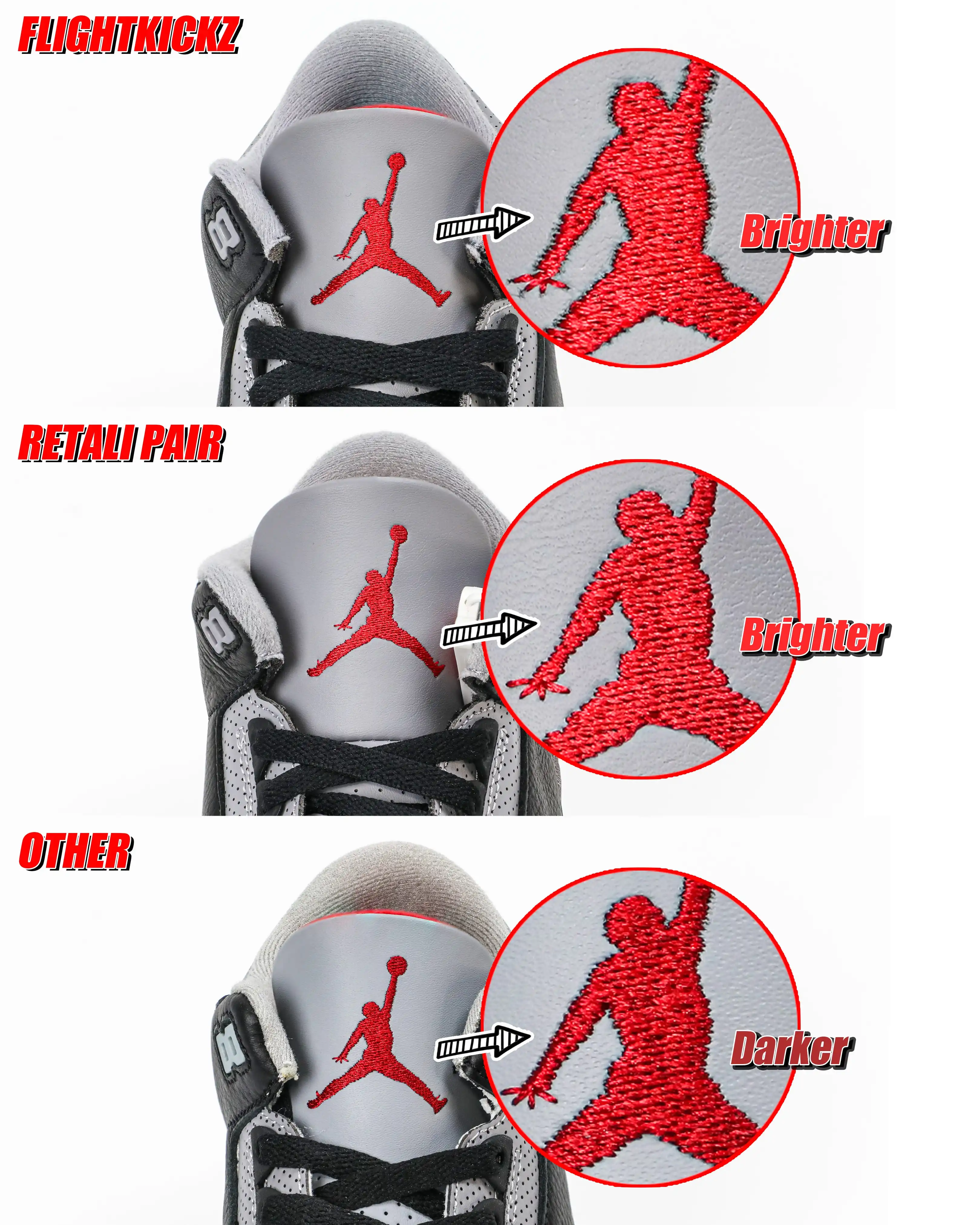 FLIGHTKICKZ

Brighter

RETALI PAIR

Brighter

OTHER

Darker